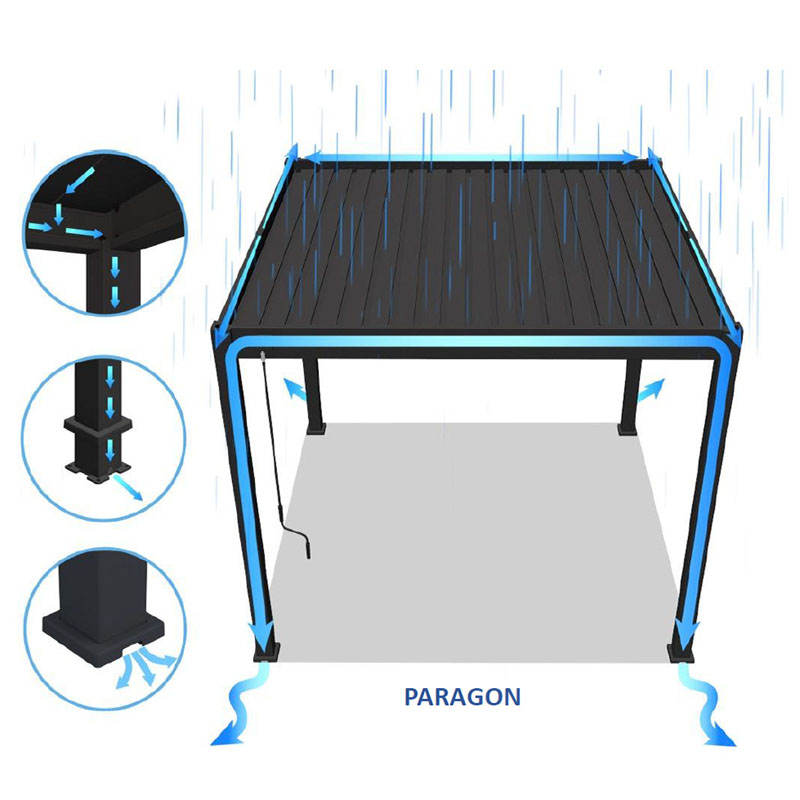 PARAGON