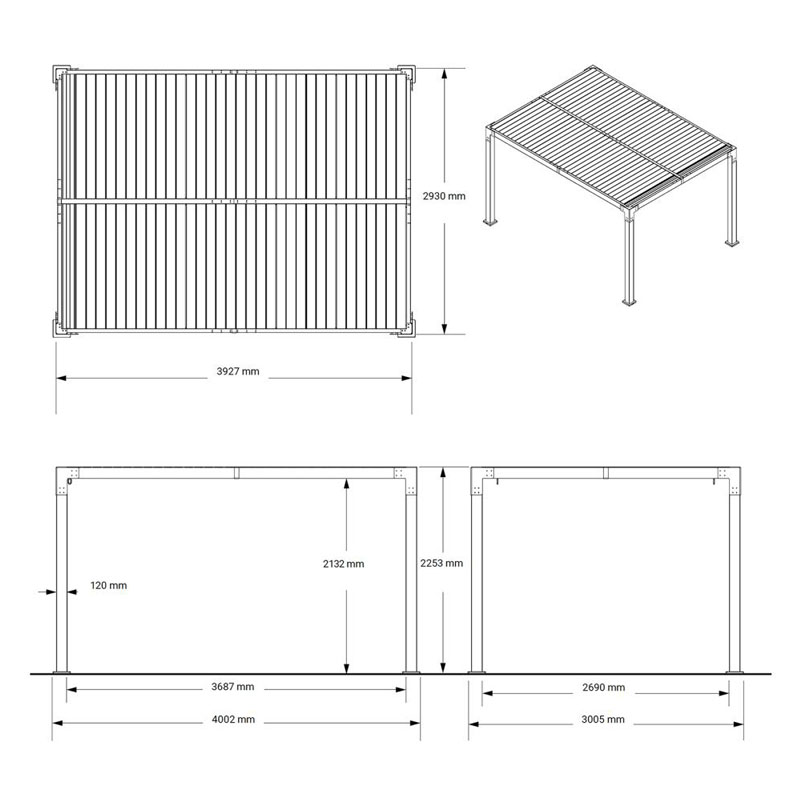 2930 mm

3927 mm

120 mm

2132 mm

2253 mm

3687 mm

4002 mm

2690 mm

3005 mm