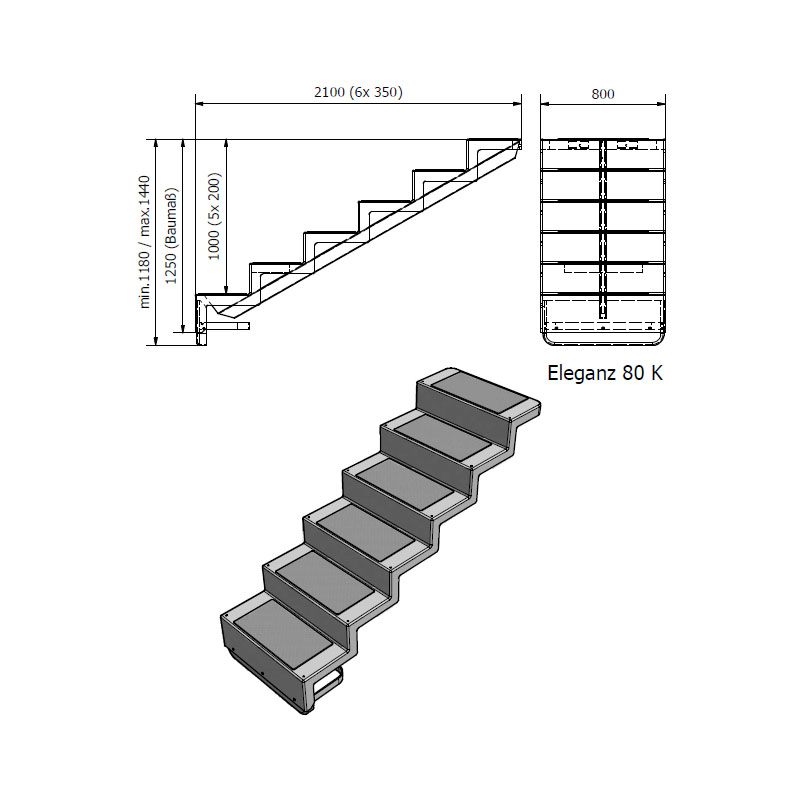 2100 (6x 350)

800

min.1180 / max.1440

1250 (Baumaß)

1000 (5x 200)

Eleganz 80 K